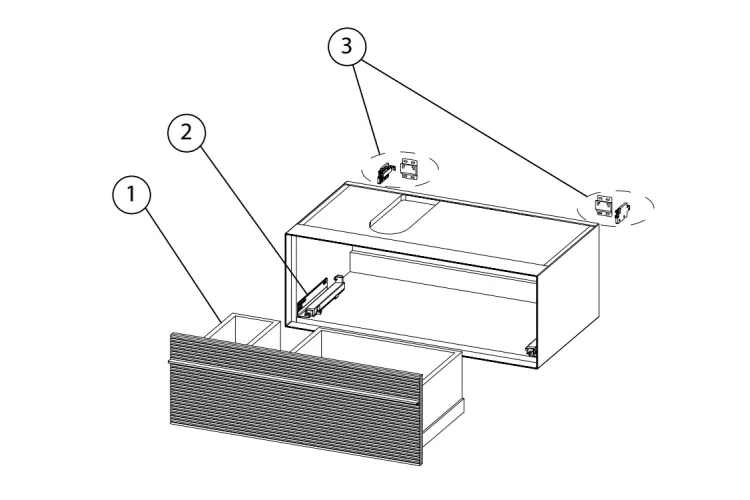 3
2
1