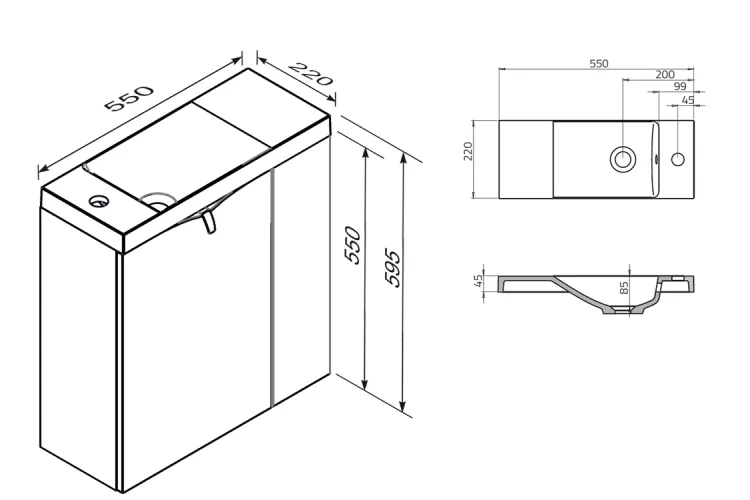 550
220
550
595
550
200
99
45
220
45
85