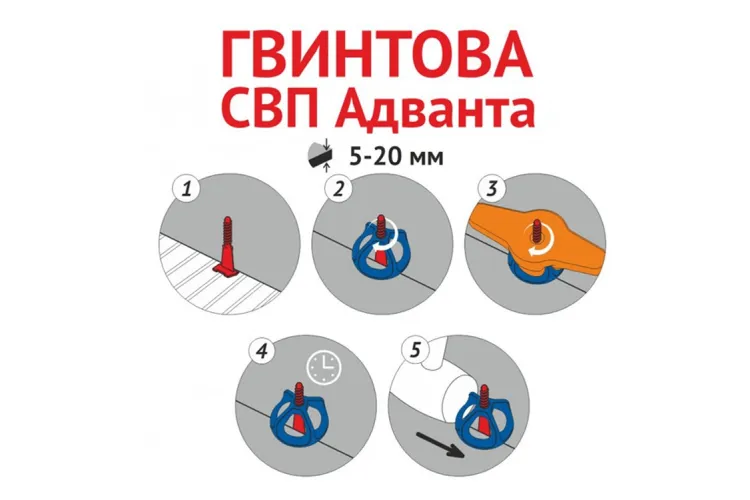 ГВИНТОВА
СВП Адванта

5-20 мм

1

2

3

4

5